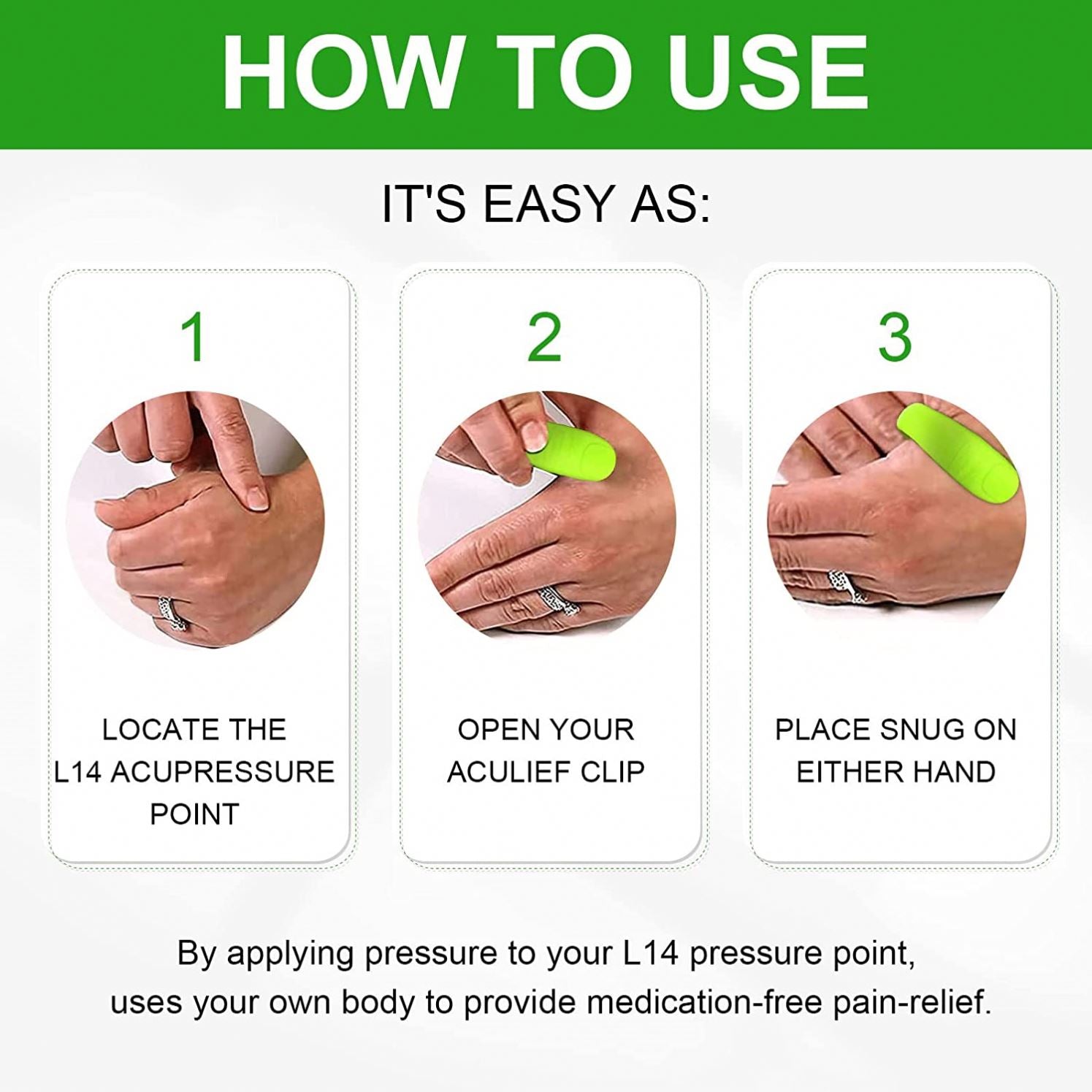 HOW TO USE

IT'S EASY AS:

1

LOCATE THE L14 ACUPRESSURE POINT

2

OPEN YOUR ACULIEF CLIP

3

PLACE SNUG ON EITHER HAND

By applying pressure to your L14 pressure point, uses your own body to provide medication-free pain-relief.